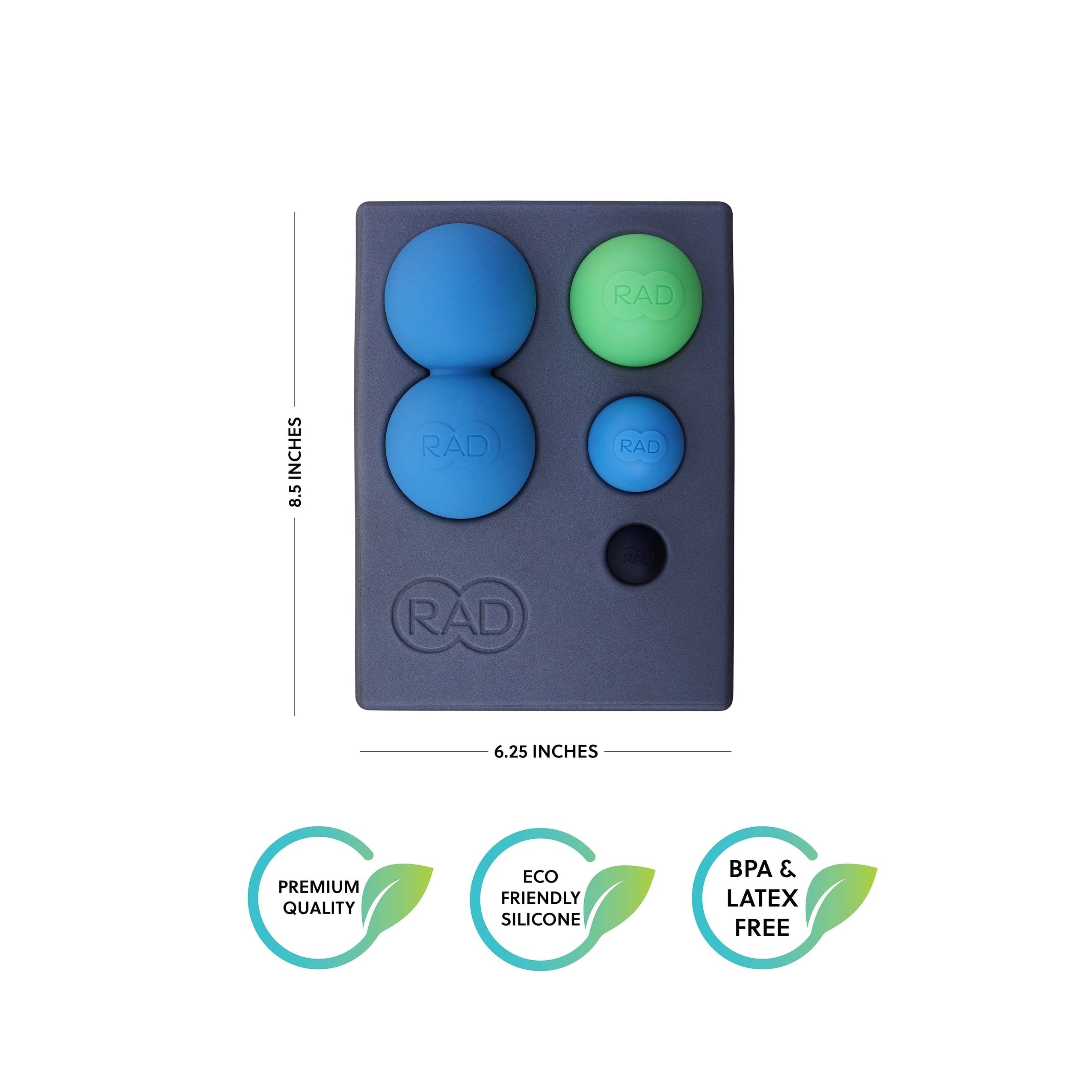 8.5 INCHES

RAD

RAD

RAD

RAD

RAD

6.25 INCHES

PREMIUM QUALITY

ECO FRIENDLY SILICONE

BPA & LATEX FREE